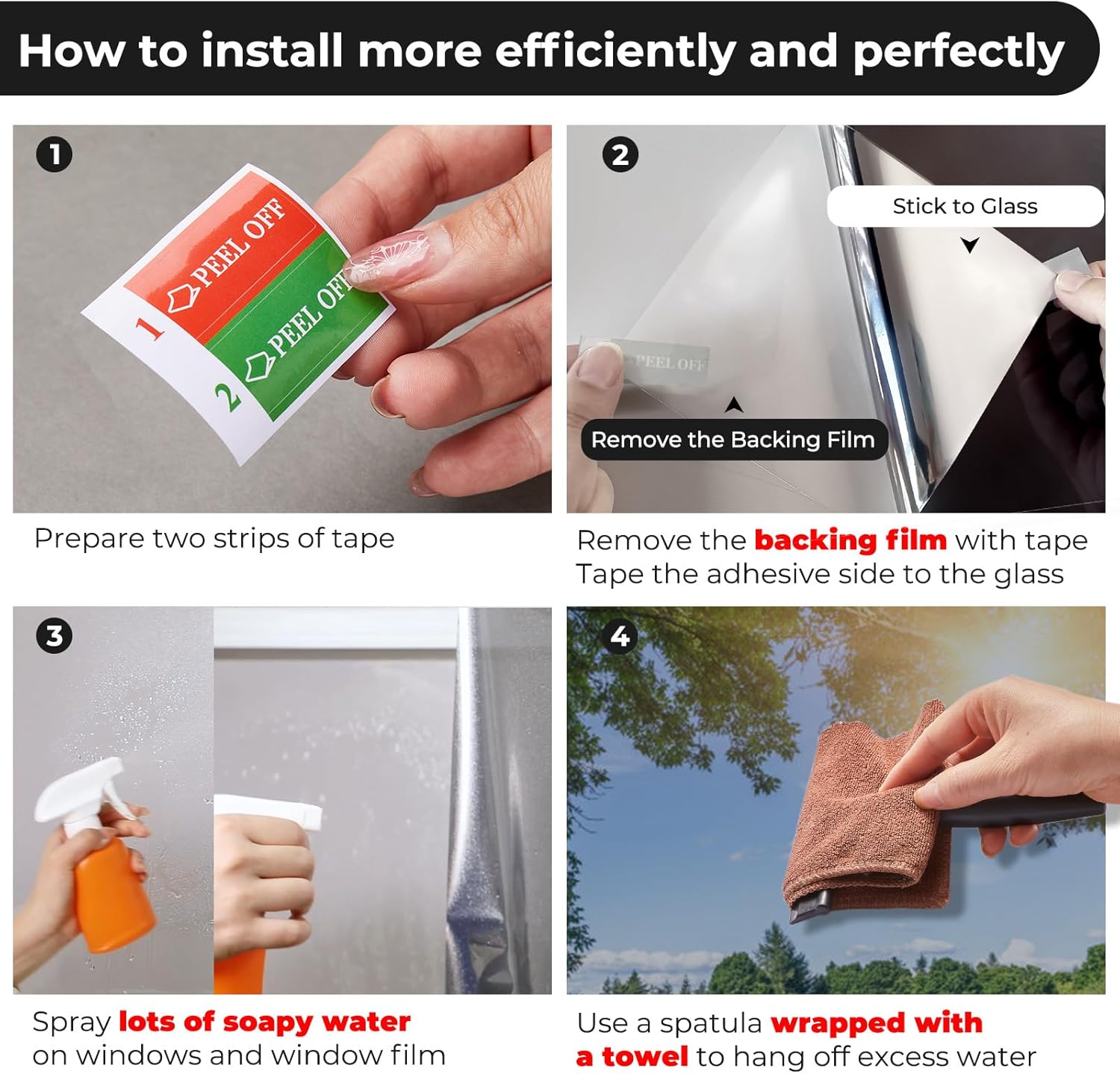 How to install more efficiently and perfectly

1

1 PEEL OFF
2 PEEL OFF

Prepare two strips of tape

2

Stick to Glass

PEEL OFF

Remove the Backing Film

Remove the backing film with tape
Tape the adhesive side to the glass

3

Spray lots of soapy water on windows and window film

4

Use a spatula wrapped with a towel to hang off excess water