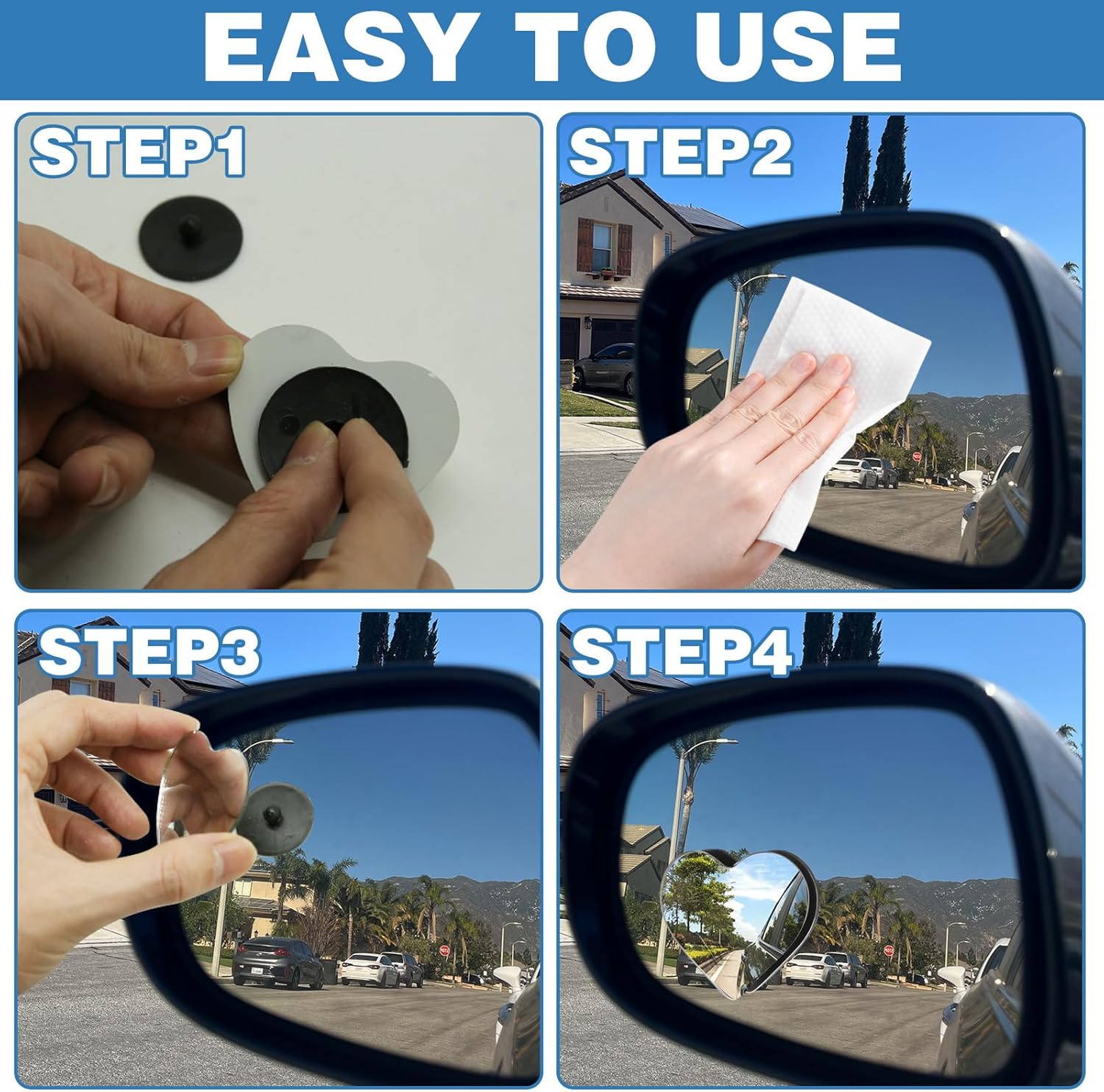 EASY TO USE

STEP1

STEP2

STEP3

STEP4